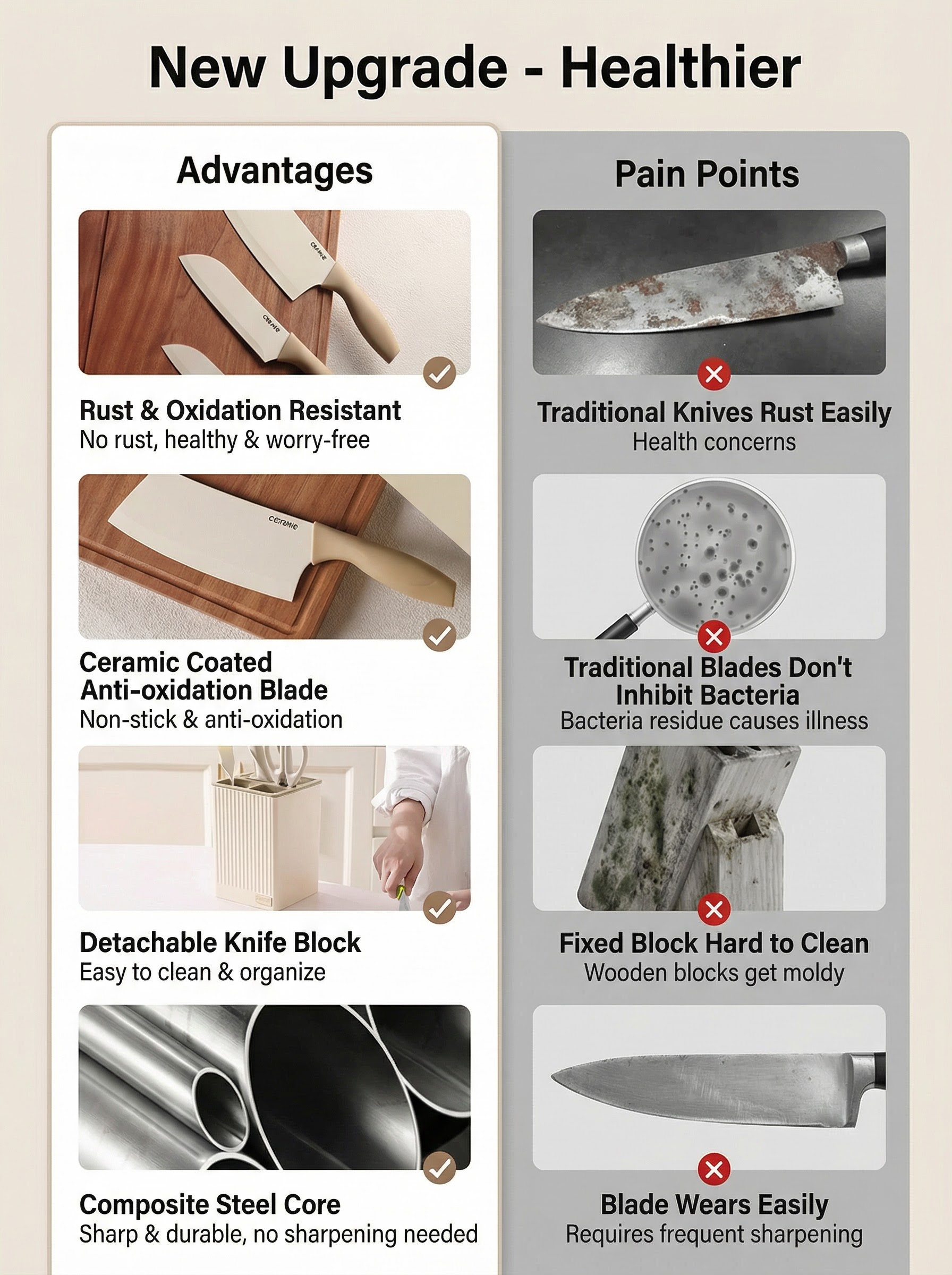 New Upgrade - Healthier

Advantages

CERAMIC

CERAMIC

Rust & Oxidation Resistant
No rust, healthy & worry-free

ceramic

Ceramic Coated Anti-oxidation Blade
Non-stick & anti-oxidation

Detachable Knife Block
Easy to clean & organize

Composite Steel Core
Sharp & durable, no sharpening needed

Pain Points

Traditional Knives Rust Easily
Health concerns

Traditional Blades Don't Inhibit Bacteria
Bacteria residue causes illness

Fixed Block Hard to Clean
Wooden blocks get moldy

Blade Wears Easily
Requires frequent sharpening