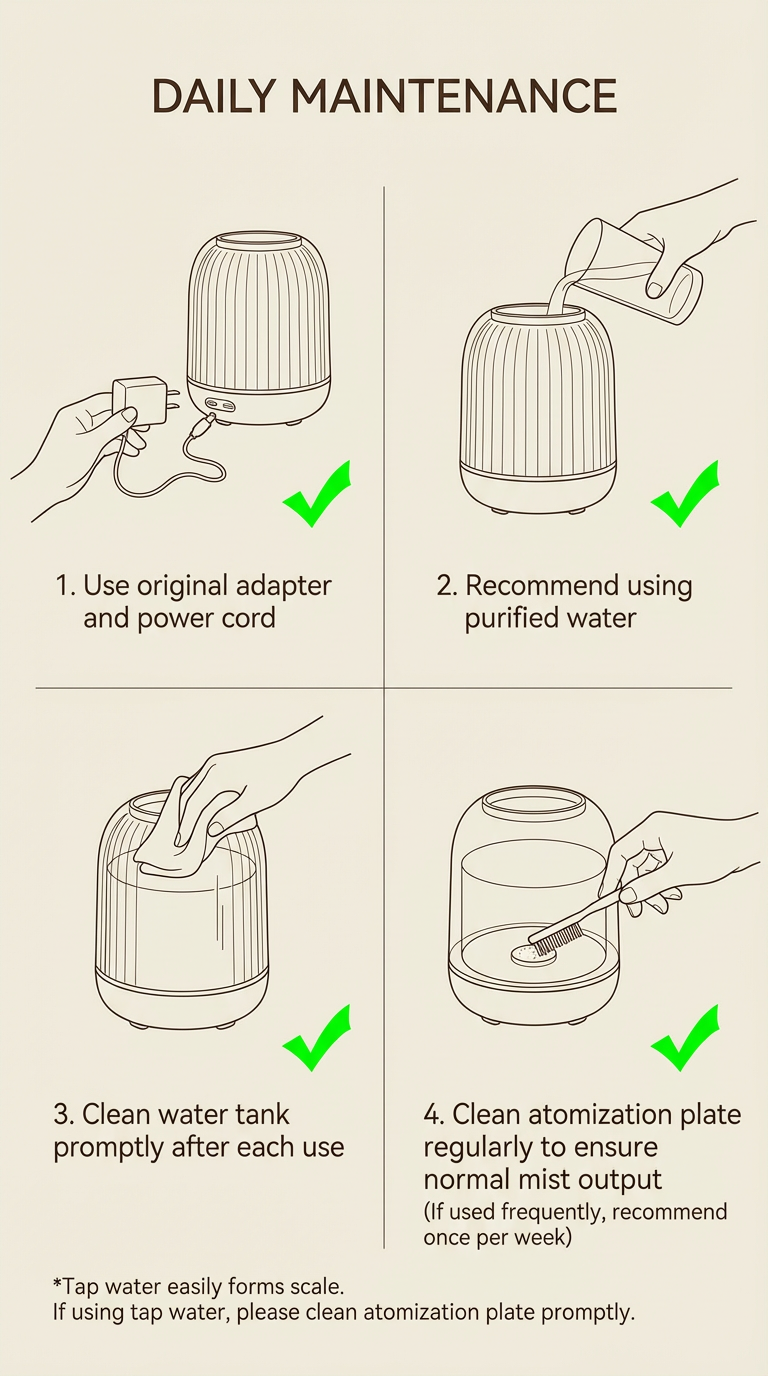 DAILY MAINTENANCE

1. Use original adapter and power cord

2. Recommend using purified water

3. Clean water tank promptly after each use

4. Clean atomization plate regularly to ensure normal mist output
(If used frequently, recommend once per week)

*Tap water easily forms scale.
If using tap water, please clean atomization plate promptly.